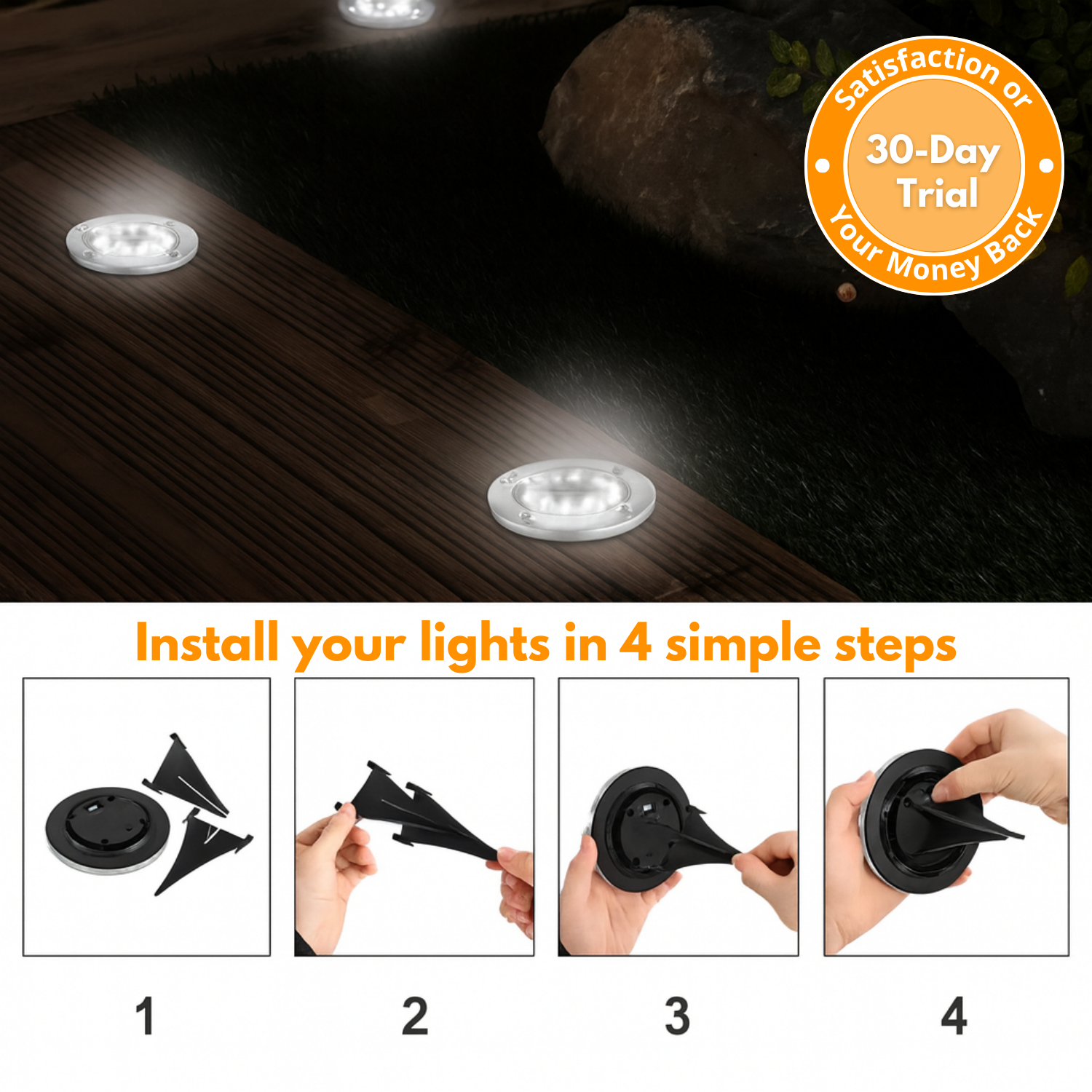 Satisfaction or
30-Day Trial
Your Money Back

Install your lights in 4 simple steps

1

2

3

4