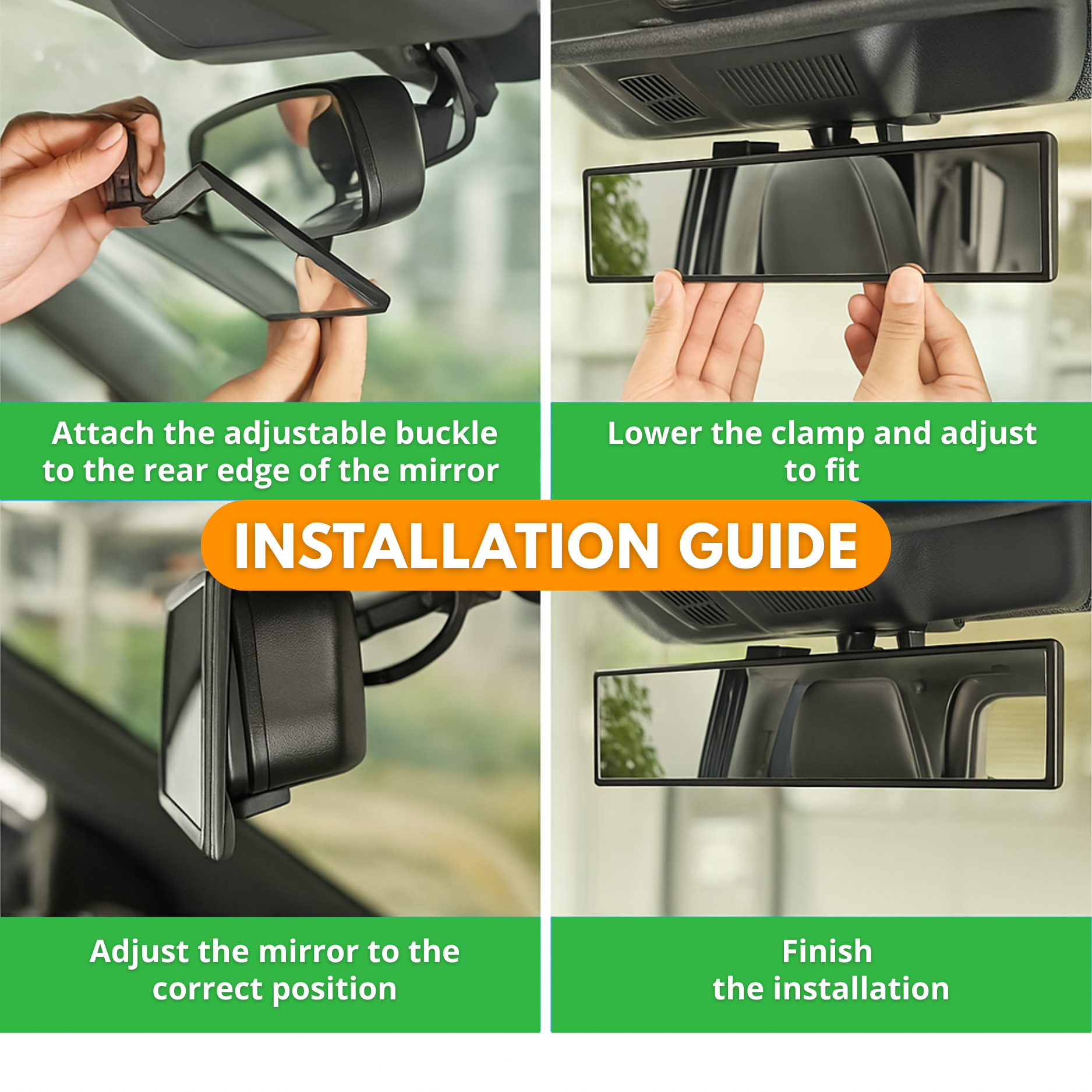 Attach the adjustable buckle to the rear edge of the mirror

Lower the clamp and adjust to fit

INSTALLATION GUIDE

Adjust the mirror to the correct position

Finish the installation